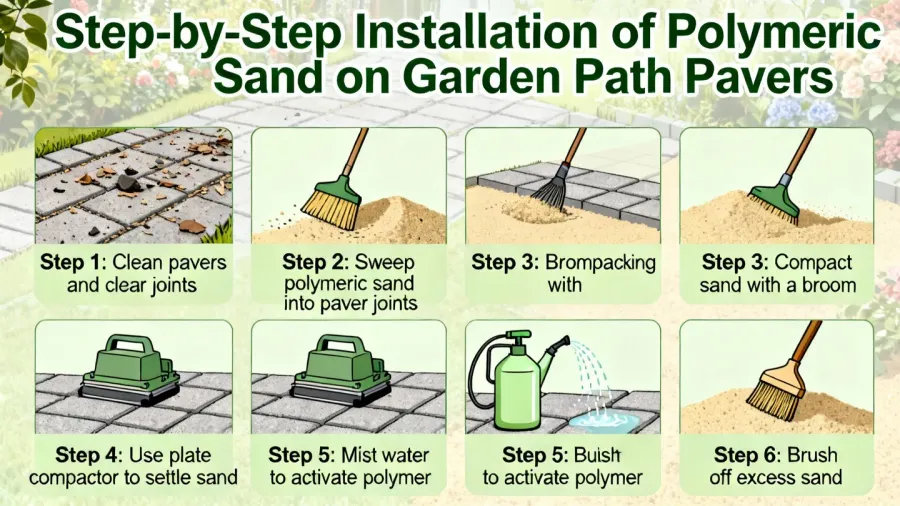 Step-by-Step Installation of Polymeric Sand on Garden Path Pavers

Step 1: Clean pavers and clear joints

Step 2: Sweep polymeric sand into paver joints

Step 3: Brompacking with

Step 3: Compact sand with a broom

Step 4: Use plate compactor to settle sand

Step 5: Mist water to activate polymer

Step 5: Buish to activate polymer

Step 6: Brush off excess sand